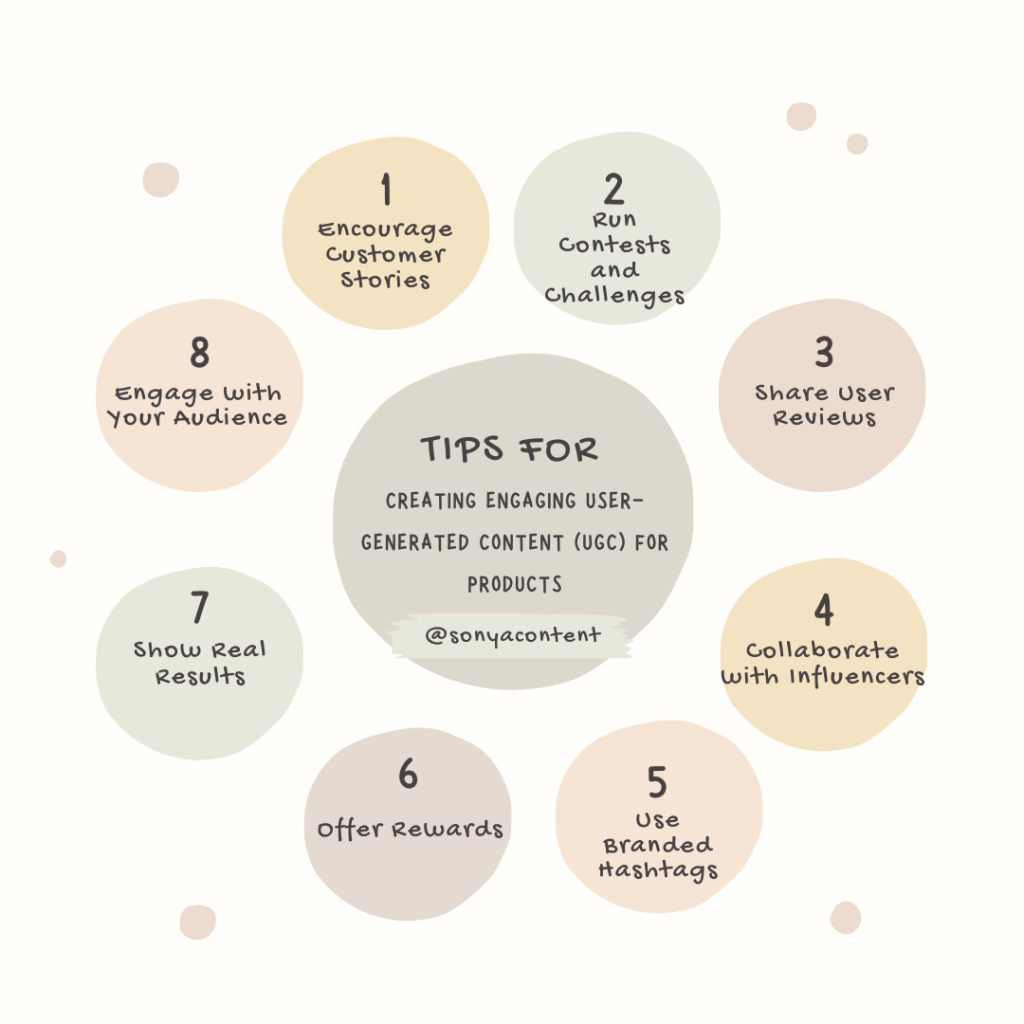 TIPS FOR

CREATING ENGAGING USER-GENERATED CONTENT (UGC) FOR PRODUCTS

@sonyacontent

1
Encourage Customer Stories

2
Run Contests and Challenges

3
Share User Reviews

4
Collaborate with Influencers

5
Use Branded Hashtags

6
Offer Rewards

7
Show Real Results

8
Engage with Your Audience